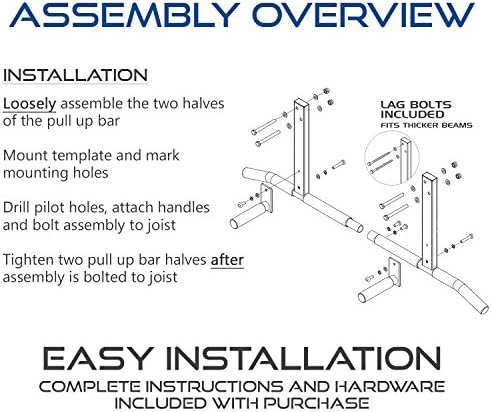 ASSEMBLY OVERVIEW

INSTALLATION

Loosely assemble the two halves of the pull up bar

Mount template and mark mounting holes

Drill pilot holes, attach handles and bolt assembly to joist

Tighten two pull up bar halves after assembly is bolted to joist

LAG BOLTS INCLUDED
FITS THICKER BEAMS

EASY INSTALLATION
COMPLETE INSTRUCTIONS AND HARDWARE INCLUDED WITH PURCHASE