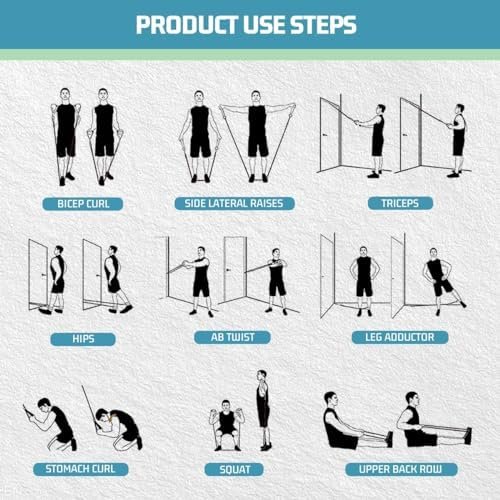 PRODUCT USE STEPS

BICEP CURL

SIDE LATERAL RAISES

TRICEPS

HIPS

AB TWIST

LEG ADDUCTOR

STOMACH CURL

SQUAT

UPPER BACK ROW