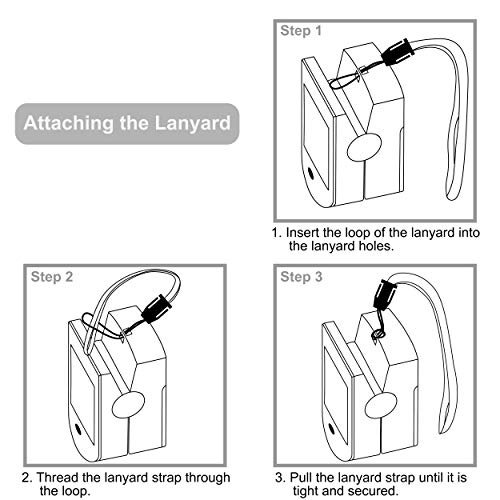 Attaching the Lanyard

Step 1

1. Insert the loop of the lanyard into the lanyard holes.

Step 2

2. Thread the lanyard strap through the loop.

Step 3

3. Pull the lanyard strap until it is tight and secured.