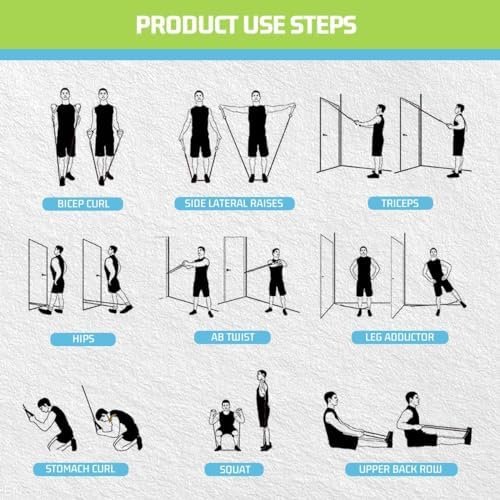 PRODUCT USE STEPS

BICEP CURL

SIDE LATERAL RAISES

TRICEPS

HIPS

AB TWIST

LEG ADDUCTOR

STOMACH CURL

SQUAT

UPPER BACK ROW