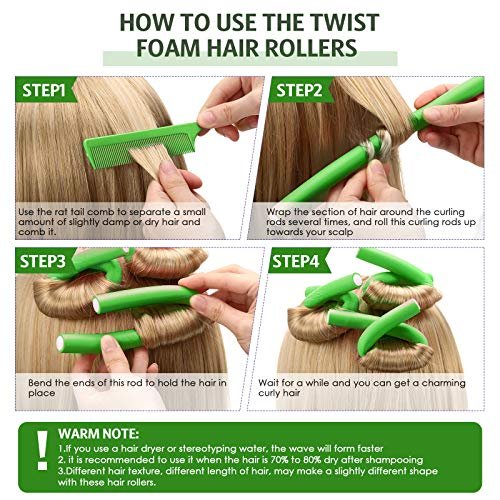 HOW TO USE THE TWIST FOAM HAIR ROLLERS

STEP1

Use the rat tail comb to separate a small amount of slightly damp or dry hair and comb it.

STEP2

Wrap the section of hair around the curling rods several times, and roll this curling rods up towards your scalp

STEP3

Bend the ends of this rod to hold the hair in place

STEP4

Wait for a while and you can get a charming curly hair

!

WARM NOTE:

1.If you use a hair dryer or stereotyping water, the wave will form faster
2. it is recommended to use it when the hair is 70% to 80% dry after shampooing
3.Different hair texture, different length of hair, may make a slightly different shape with these hair rollers.