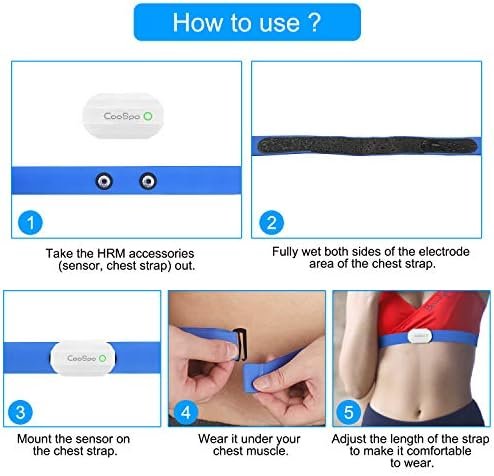 How to use ?

CooSpo

1

Take the HRM accessories (sensor, chest strap) out.

2

Fully wet both sides of the electrode area of the chest strap.

CooSpo

3

Mount the sensor on the chest strap.

4

Wear it under your chest muscle.

5

Adjust the length of the strap to make it comfortable to wear.