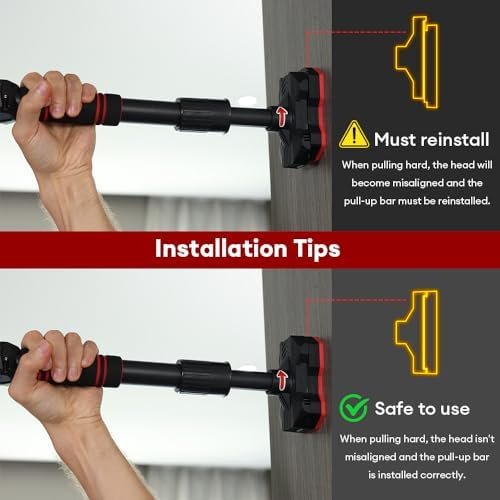 Must reinstall

When pulling hard, the head will become misaligned and the pull-up bar must be reinstalled.

Installation Tips

Safe to use

When pulling hard, the head isn't misaligned and the pull-up bar is installed correctly.