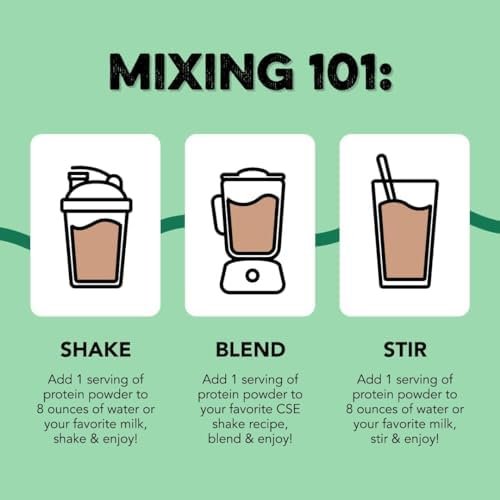 MIXING 101:

SHAKE

Add 1 serving of protein powder to 8 ounces of water or your favorite milk, shake & enjoy!

BLEND

Add 1 serving of protein powder to your favorite CSE shake recipe, blend & enjoy!

STIR

Add 1 serving of protein powder to 8 ounces of water or your favorite milk, stir & enjoy!