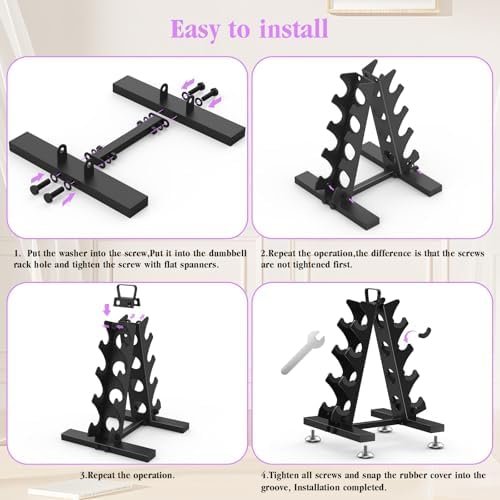 Easy to install

1. Put the washer into the screw,Put it into the dumbbell rack hole and tighten the screw with flat spanners.

2.Repeat the operation,the difference is that the screws are not tightened first.

3.Repeat the operation.

4.Tighten all screws and snap the rubber cover into the groove, Installation completed.