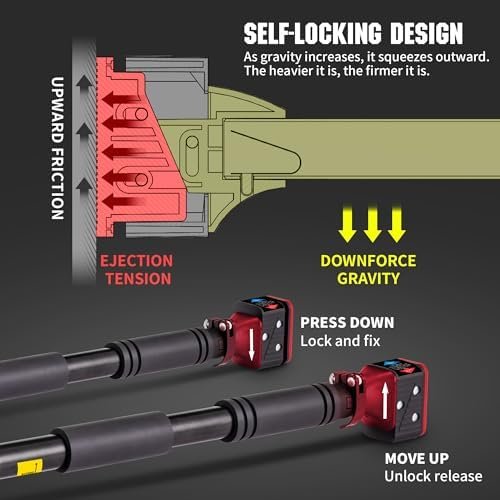 SELF-LOCKING DESIGN
As gravity increases, it squeezes outward. The heavier it is, the firmer it is.

UPWARD FRICTION

EJECTION TENSION

DOWNFORCE GRAVITY

PRESS DOWN
Lock and fix

MOVE UP
Unlock release